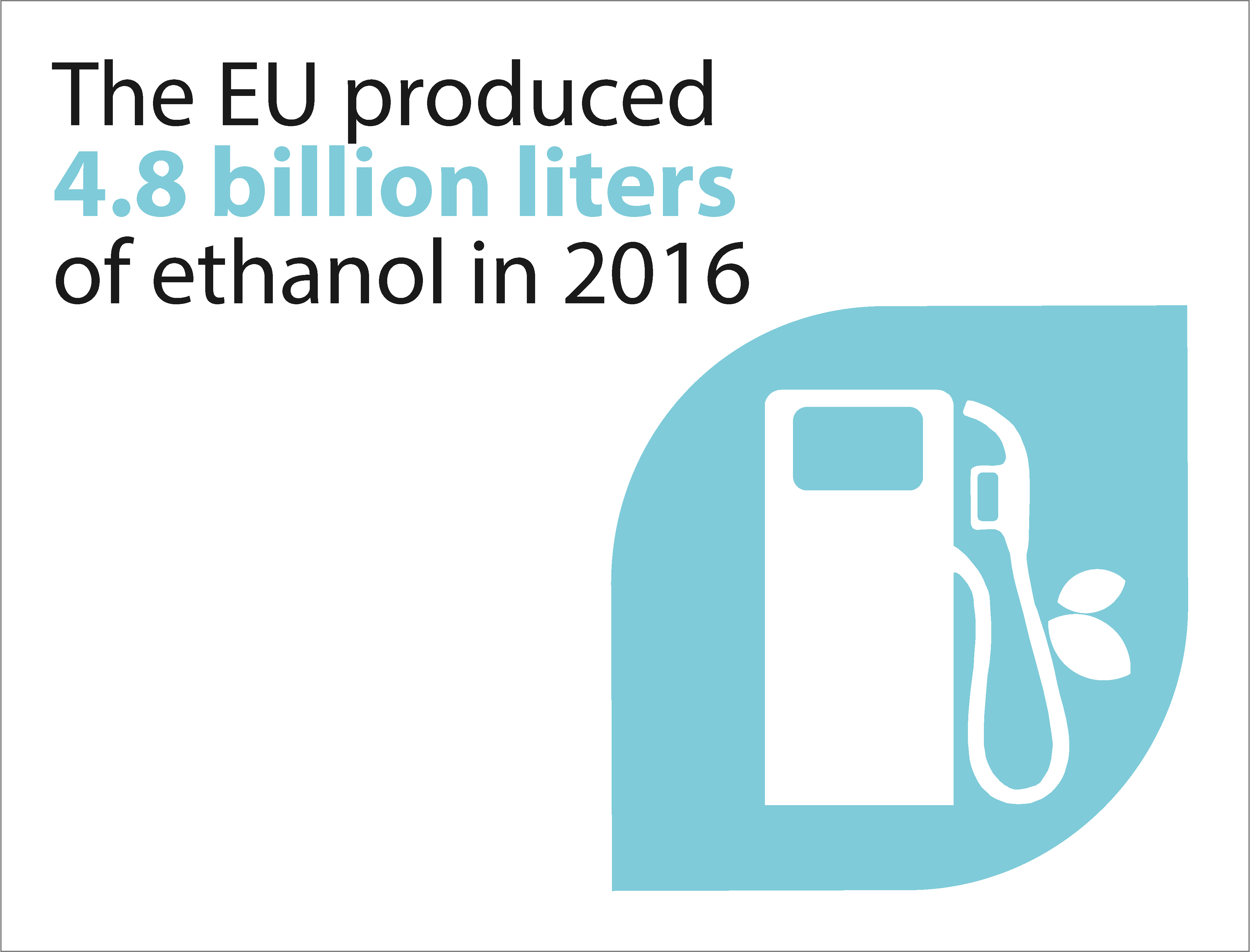 The EU produced
4.8 billion liters
of ethanol in 2016